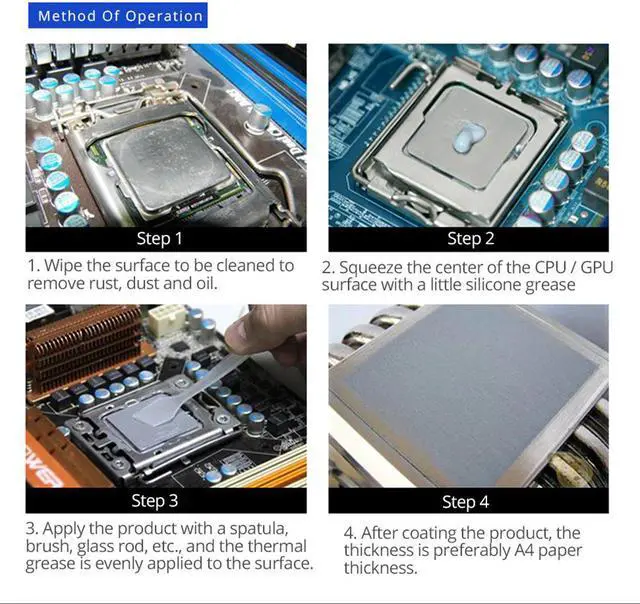 Method Of Operation

Step 1

1. Wipe the surface to be cleaned to remove rust, dust and oil.

Step 2

2. Squeeze the center of the CPU / GPU surface with a little silicone grease

Step 3

3. Apply the product with a spatula, brush, glass rod, etc., and the thermal grease is evenly applied to the surface.

Step 4

4. After coating the product, the thickness is preferably A4 paper thickness.