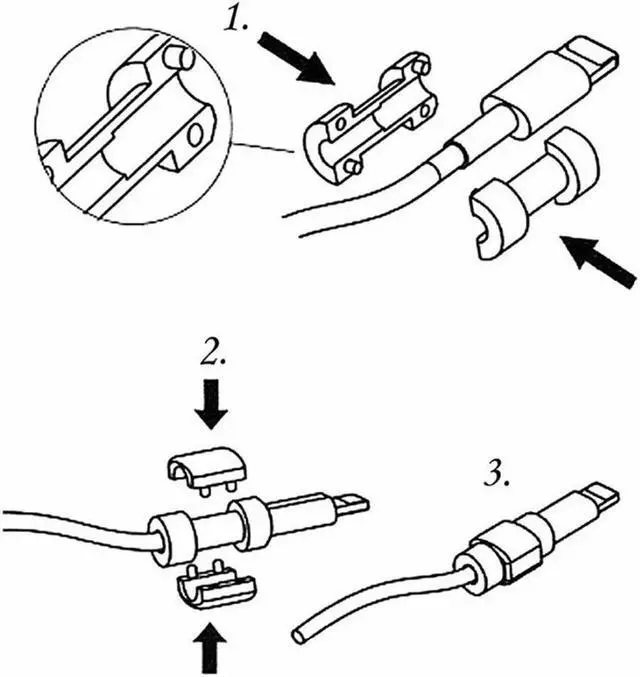 1.

2.

3.