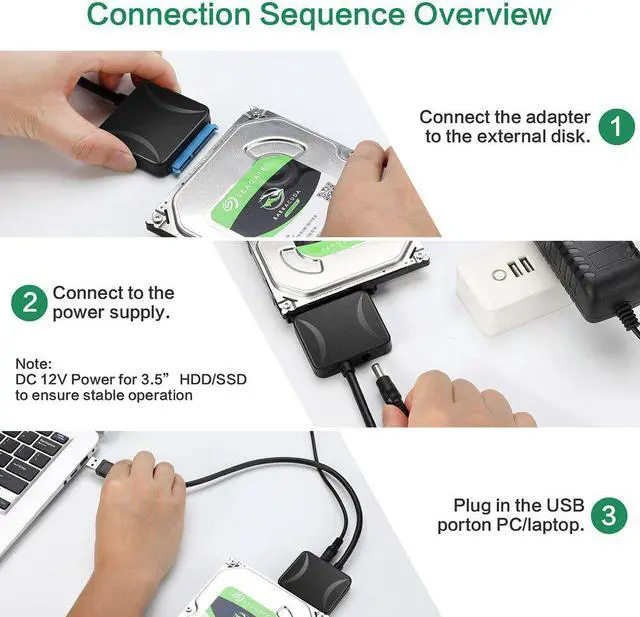 Connection Sequence Overview

Connect the adapter to the external disk. 1

SEAGATE
BARRACUDA

2 Connect to the power supply.

Note:
DC 12V Power for 3.5”  HDD/SSD to ensure stable operation

Plug in the USB porton PC/laptop. 3