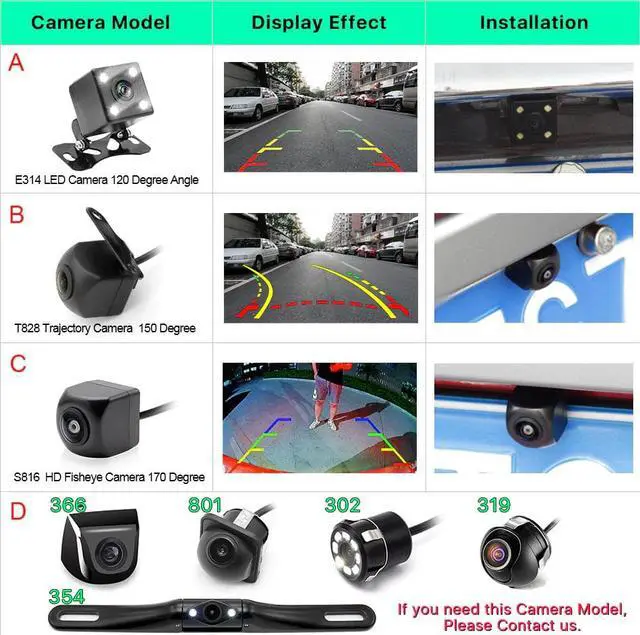 | Camera Model | Display Effect | Installation |
|---|---|---|
| A E314 LED Camera 120 Degree Angle | | |
| B T828 Trajectory Camera 150 Degree | | |
| C S816 HD Fisheye Camera 170 Degree | | |

D

366

801

302

319

354

If you need this Camera Model, Please Contact us.