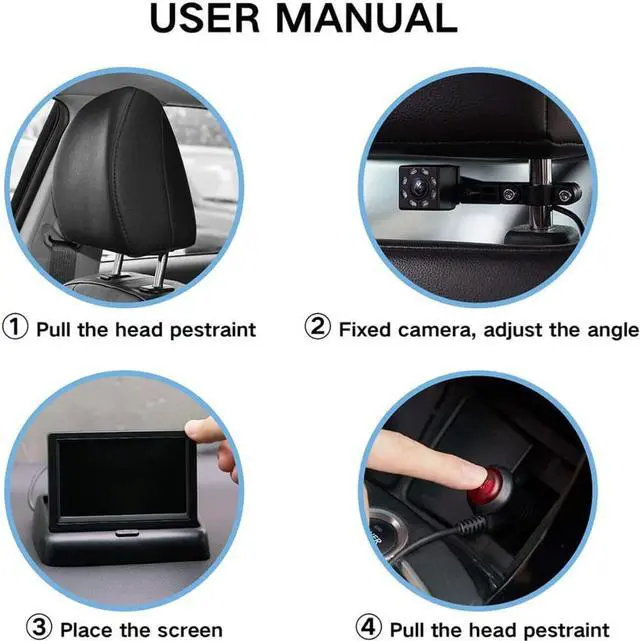 USER MANUAL

① Pull the head pestraint

② Fixed camera, adjust the angle

③ Place the screen

④ Pull the head pestraint