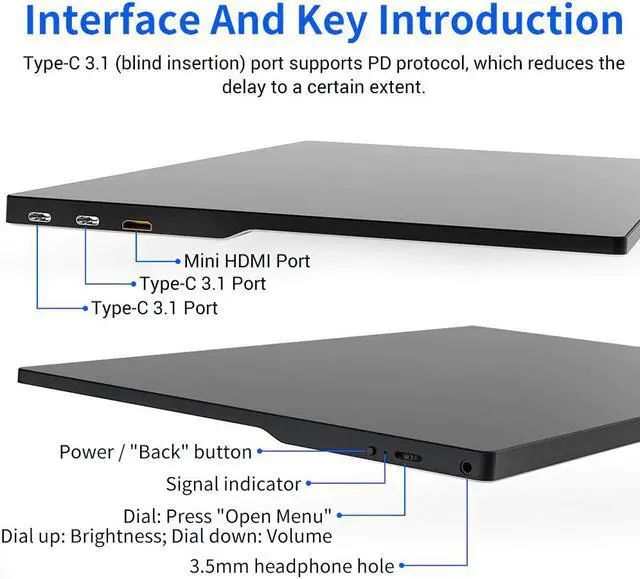 Interface And Key Introduction

Type-C 3.1 (blind insertion) port supports PD protocol, which reduces the delay to a certain extent.

Mini HDMI Port
Type-C 3.1 Port
Type-C 3.1 Port

Power / "Back" button
Signal indicator
Dial: Press "Open Menu"
Dial up: Brightness; Dial down: Volume
3.5mm headphone hole