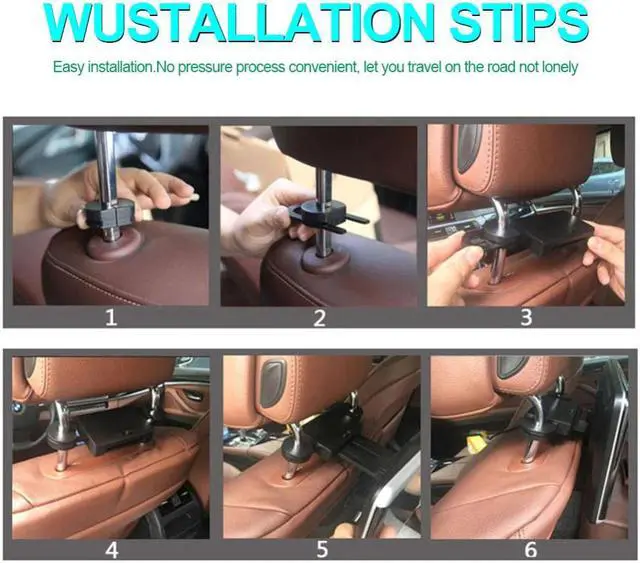 WUSTALLATION STIPS

Easy installation.No pressure process convenient, let you travel on the road not lonely

1

2

3

4

5

6