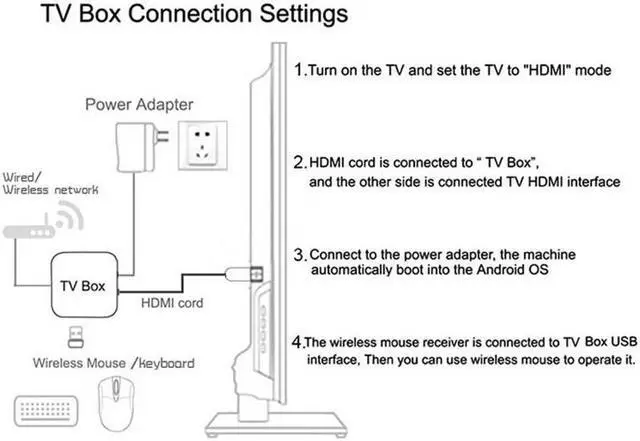 TV Box Connection Settings

Power Adapter

Wired/ Wireless network

TV Box

HDMI cord

Wireless Mouse /keyboard

1.Turn on the TV and set the TV to "HDMI" mode

2.HDMI cord is connected to " TV Box", and the other side is connected TV HDMI interface

3.Connect to the power adapter, the machine automatically boot into the Android OS

4.The wireless mouse receiver is connected to TV Box USB interface, Then you can use wireless mouse to operate it.