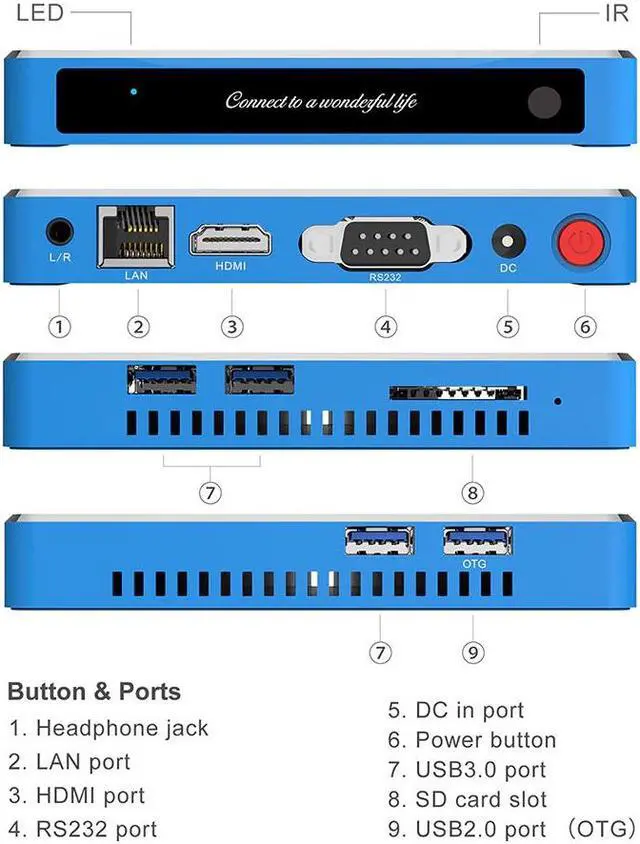 LED

IR

Connect to a wonderful life

L/R

LAN

HDMI

RS232

DC

①

②

③

④

⑤

⑥

⑦

⑧

OTG

⑦

⑨

Button & Ports

1. Headphone jack
2. LAN port
3. HDMI port
4. RS232 port

5. DC in port
6. Power button
7. USB3.0 port
8. SD card slot
9. USB2.0 port （OTG）