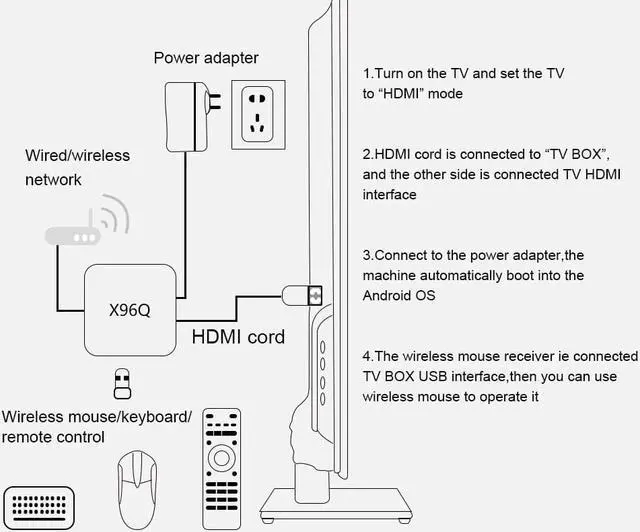 Power adapter

Wired/wireless network

X96Q

HDMI cord

Wireless mouse/keyboard/ remote control

1.Turn on the TV and set the TV to “HDMI” mode

2.HDMI cord is connected to “TV BOX”, and the other side is connected TV HDMI interface

3.Connect to the power adapter,the machine automatically boot into the Android OS

4.The wireless mouse receiver ie connected TV BOX USB interface,then you can use wireless mouse to operate it