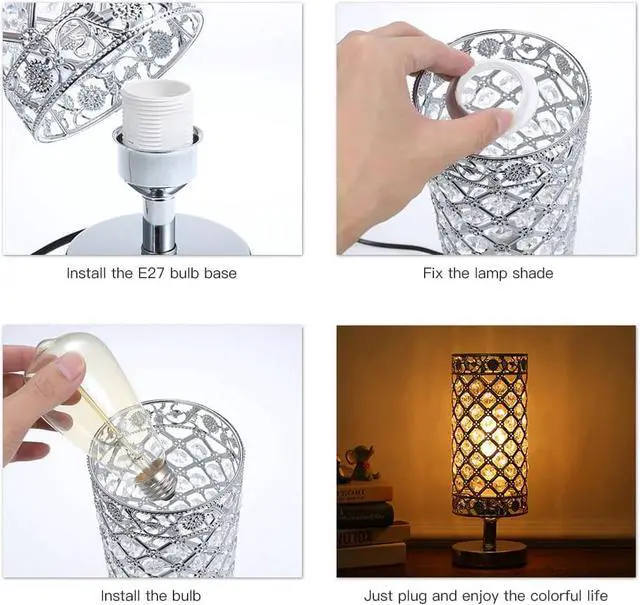 Install the E27 bulb base

Fix the lamp shade

Install the bulb

Just plug and enjoy the colorful life