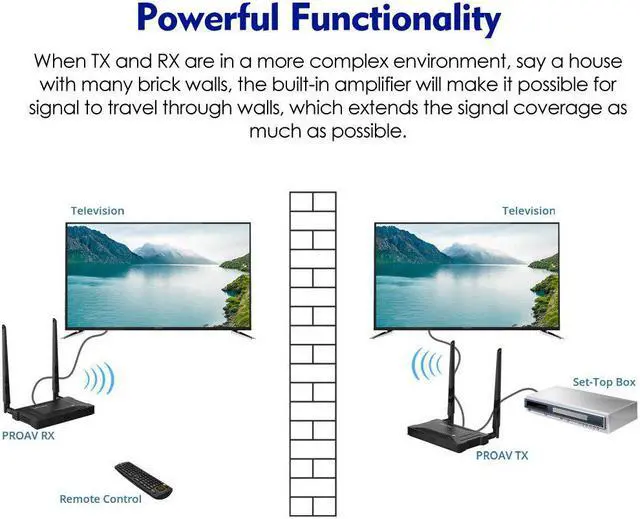 Powerful Functionality

When TX and RX are in a more complex environment, say a house with many brick walls, the built-in amplifier will make it possible for signal to travel through walls, which extends the signal coverage as much as possible.

Television

Television

Set-Top Box

PROAV RX

PROAV TX

Remote Control