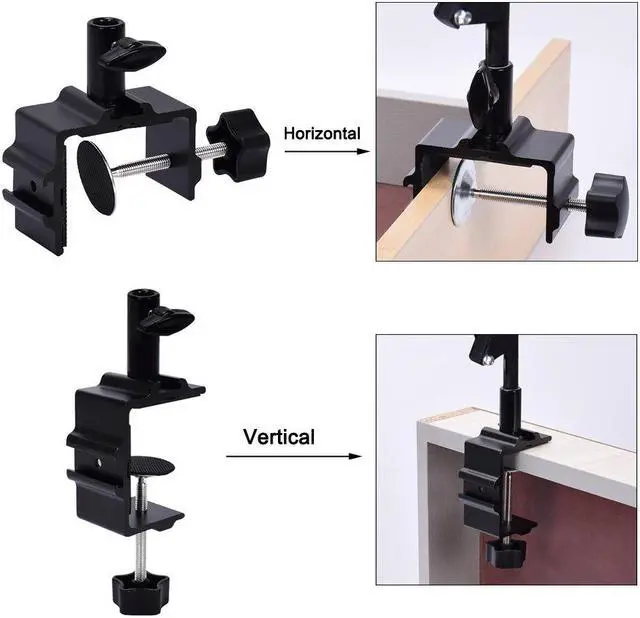 Horizontal

Vertical