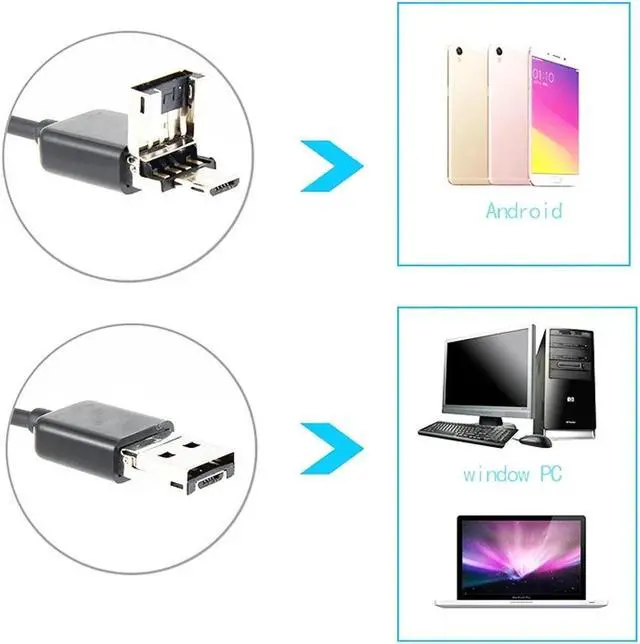 01:10

Android

window PC