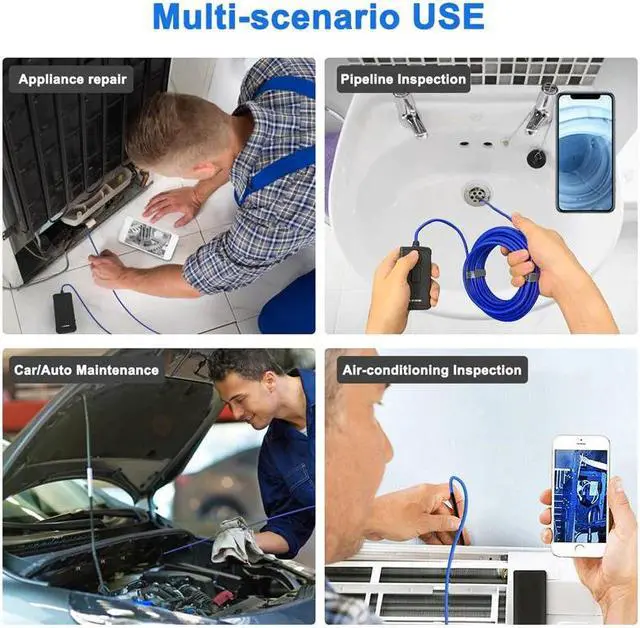 Multi-scenario USE

Appliance repair

Pipeline Inspection

Car/Auto Maintenance

Air-conditioning Inspection