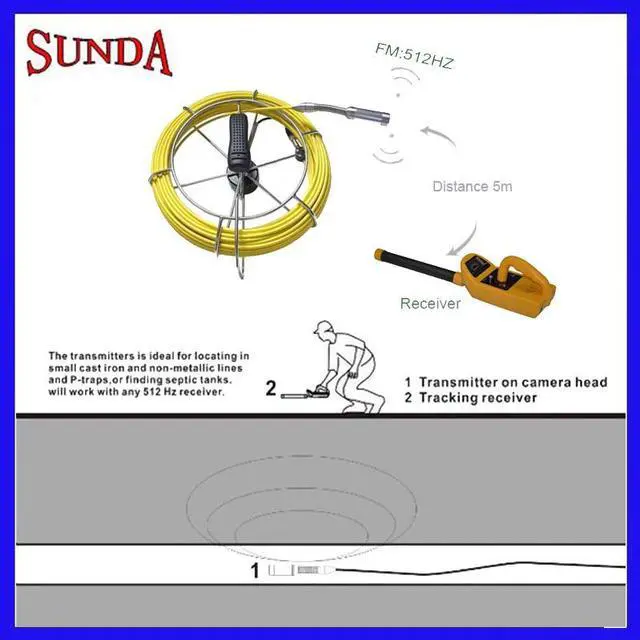 SUNDA

FM:512HZ

Distance 5m

Receiver

The transmitters is ideal for locating in small cast iron and non-metallic lines and P-traps,or finding septic tanks. will work with any 512 Hz receiver.

2

1 Transmitter on camera head
2 Tracking receiver

1