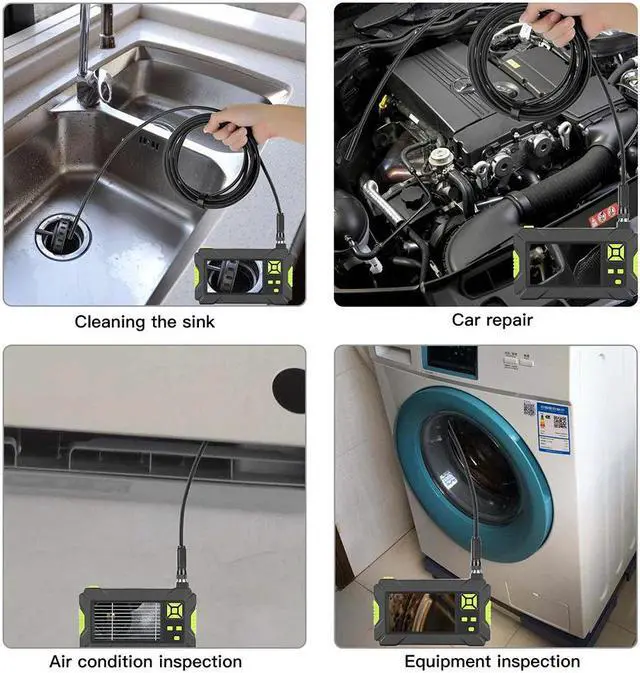 Cleaning the sink

Car repair

Air condition inspection

Equipment inspection