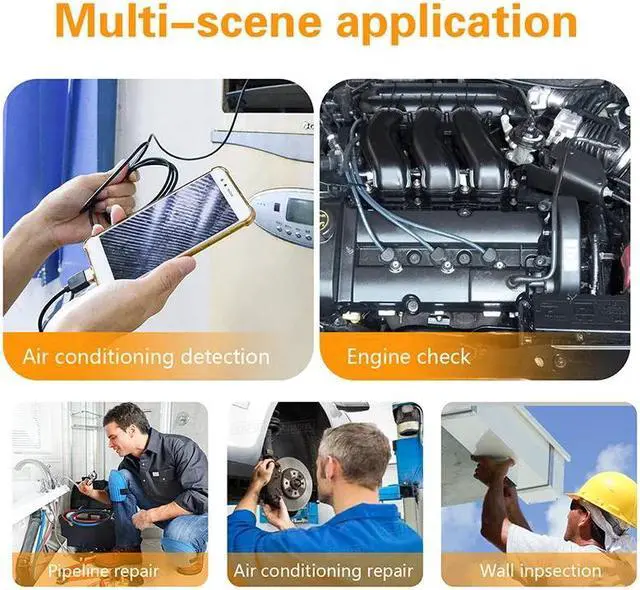 Multi–scene application

Air conditioning detection

Engine check

Pipeline repair

Air conditioning repair

Wall inpsection