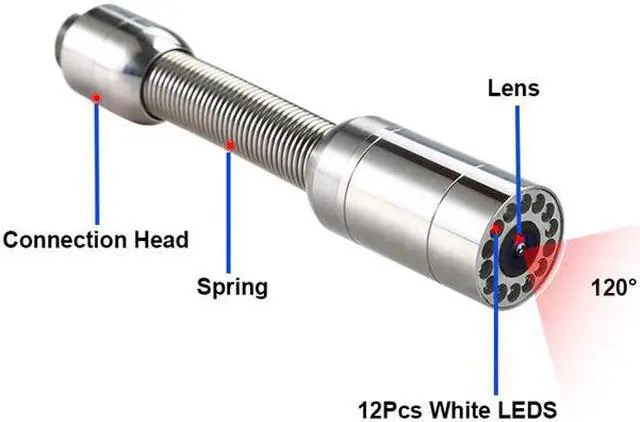 Lens

Connection Head

Spring

120°

12Pcs White LEDS