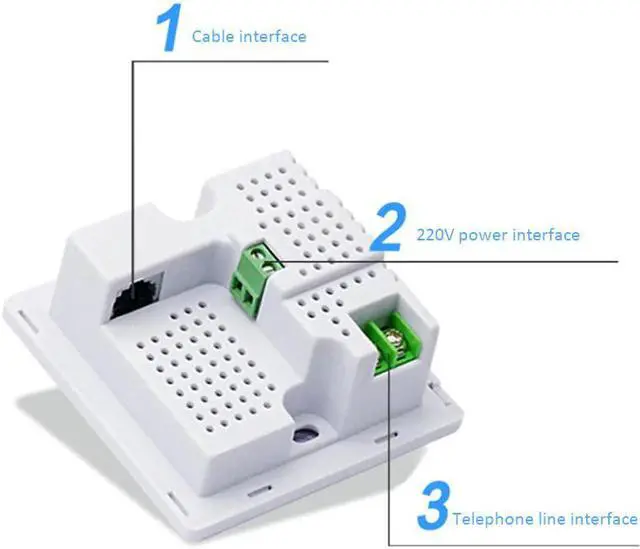 1 Cable interface

2 220V power interface

3 Telephone line interface