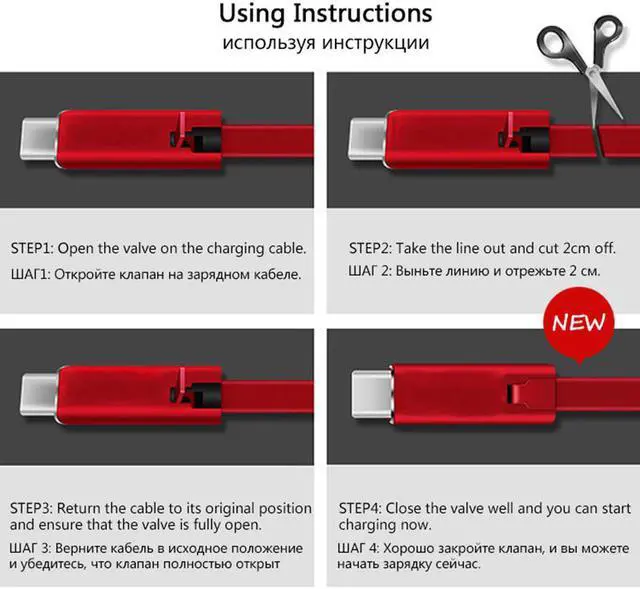 Using Instructions
используя инструкции

STEP1: Open the valve on the charging cable.
ШАГ1: Откройте клапан на зарядном кабеле.

STEP2: Take the line out and cut 2cm off.
ШАГ 2: Выньте линию и отрежьте 2 см.

NEW

STEP3: Return the cable to its original position and ensure that the valve is fully open.
ШАГ 3: Верните кабель в исходное положение и убедитесь, что клапан полностью открыт

STEP4: Close the valve well and you can start charging now.
ШАГ 4: Хорошо закройте клапан, и вы можете начать зарядку сейчас.