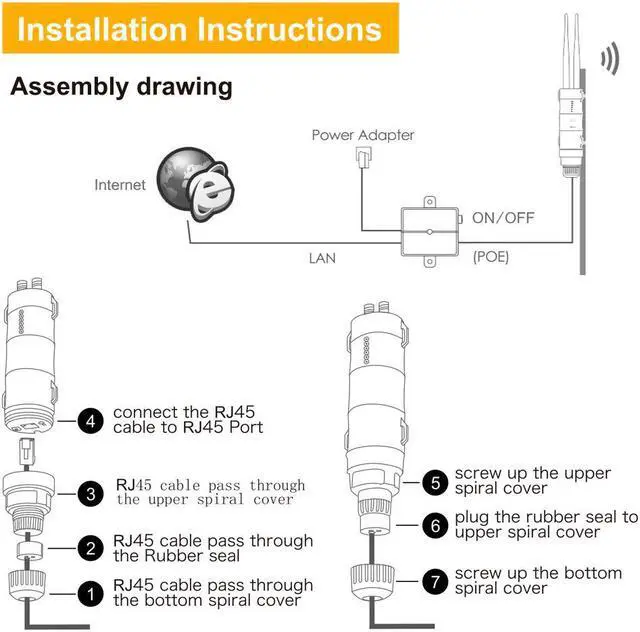 Installation Instructions

Assembly drawing

Power Adapter

Internet

ON/OFF

LAN

(POE)

4 connect the RJ45 cable to RJ45 Port

3 RJ45 cable pass through the upper spiral cover

2 RJ45 cable pass through the Rubber seal

1 RJ45 cable pass through the bottom spiral cover

5 screw up the upper spiral cover

6 plug the rubber seal to upper spiral cover

7 screw up the bottom spiral cover