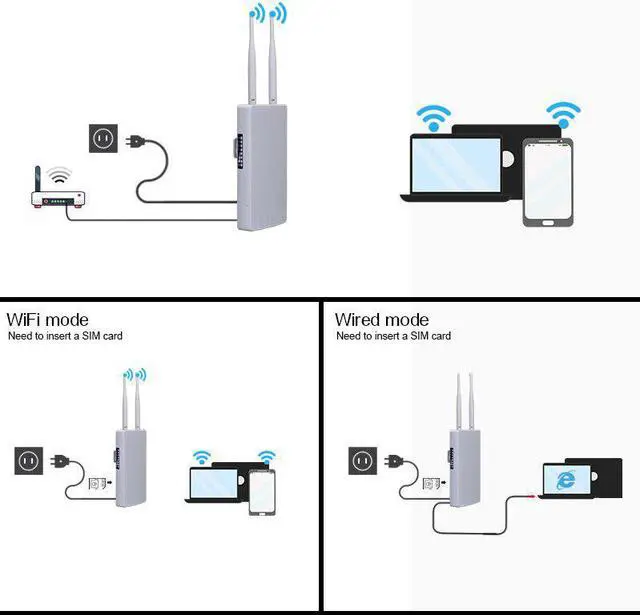 WiFi mode
Need to insert a SIM card

Wired mode
Need to insert a SIM card