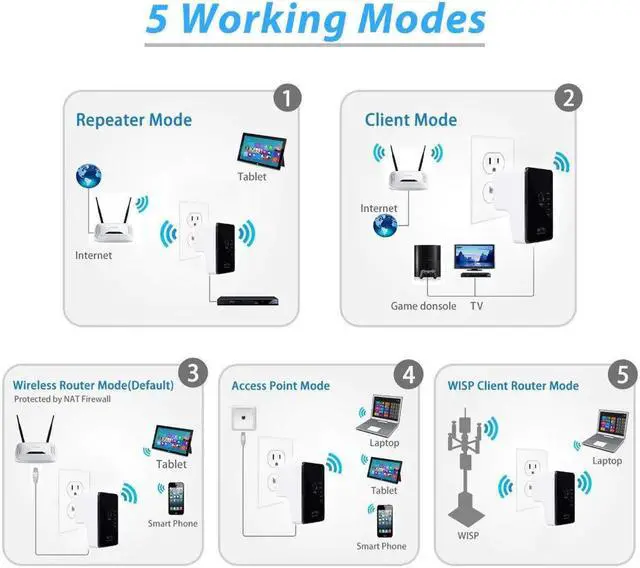 5 Working Modes

1
Repeater Mode
Tablet
Internet

2
Client Mode
Internet
Game donsole
TV

3
Wireless Router Mode(Default)
Protected by NAT Firewall
Tablet
Smart Phone

4
Access Point Mode
Laptop
Tablet
Smart Phone

5
WISP Client Router Mode
Laptop
WISP