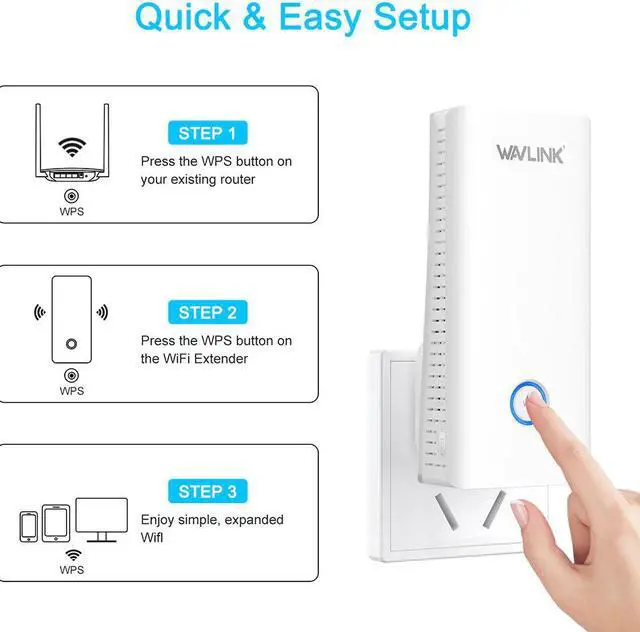 Quick & Easy Setup

WPS

STEP 1

Press the WPS button on your existing router

WPS

STEP 2

Press the WPS button on the WiFi Extender

WPS

STEP 3

Enjoy simple, expanded Wifl

WAVLINK