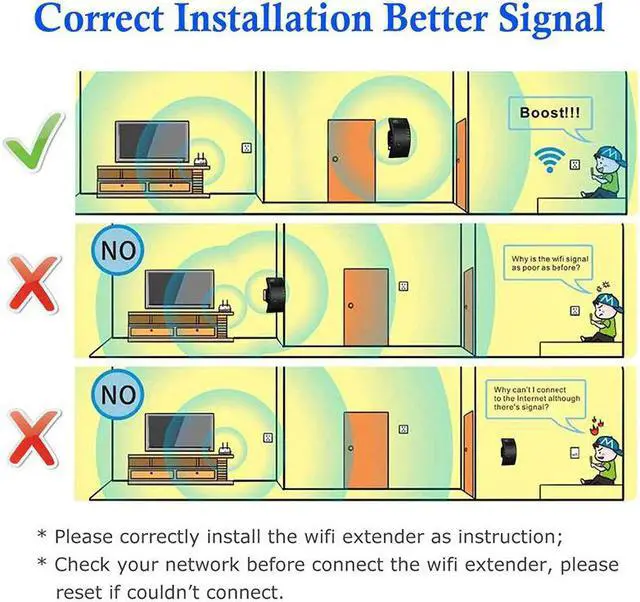 Correct Installation Better Signal

Boost!!!

NO

Why is the wifi signal as poor as before?

NO

Why can't I connect to the Internet although there's signal?

* Please correctly install the wifi extender as instruction;

* Check your network before connect the wifi extender, please reset if couldn't connect.