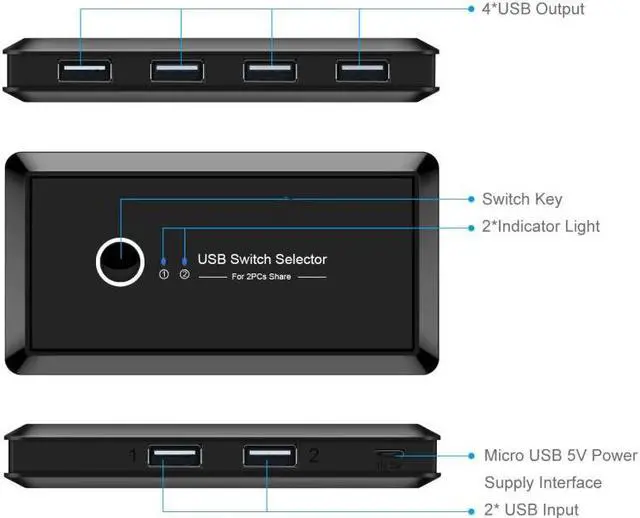 4*USB Output

Switch Key

2*Indicator Light

① ②

USB Switch Selector

For 2PCs Share

1

2

Micro USB 5V Power Supply Interface

2* USB Input