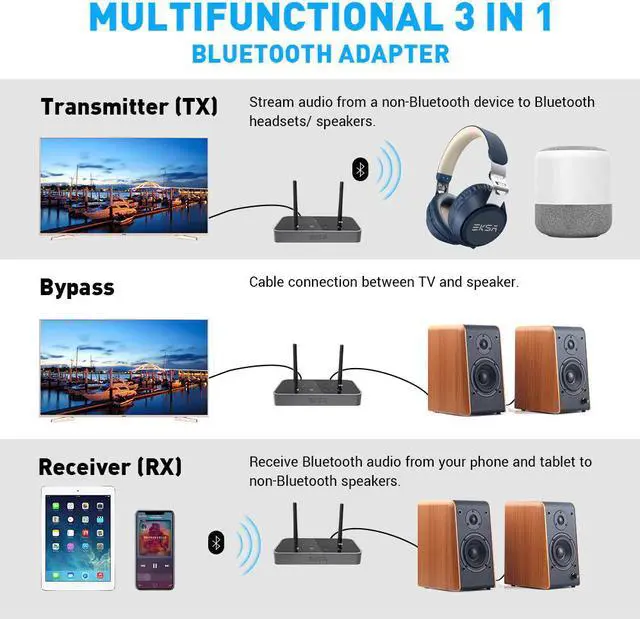 MULTIFUNCTIONAL 3 IN 1
BLUETOOTH ADAPTER

Transmitter (TX)

Stream audio from a non-Bluetooth device to Bluetooth headsets/ speakers.

EKSA

Bypass

Cable connection between TV and speaker.

Receiver (RX)

Receive Bluetooth audio from your phone and tablet to non-Bluetooth speakers.