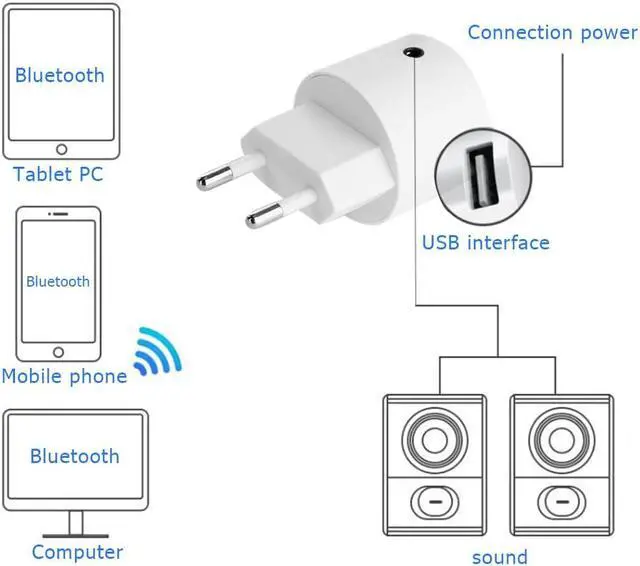 Bluetooth

Tablet PC

Bluetooth

Mobile phone

Bluetooth

Computer

Connection power

USB interface

sound