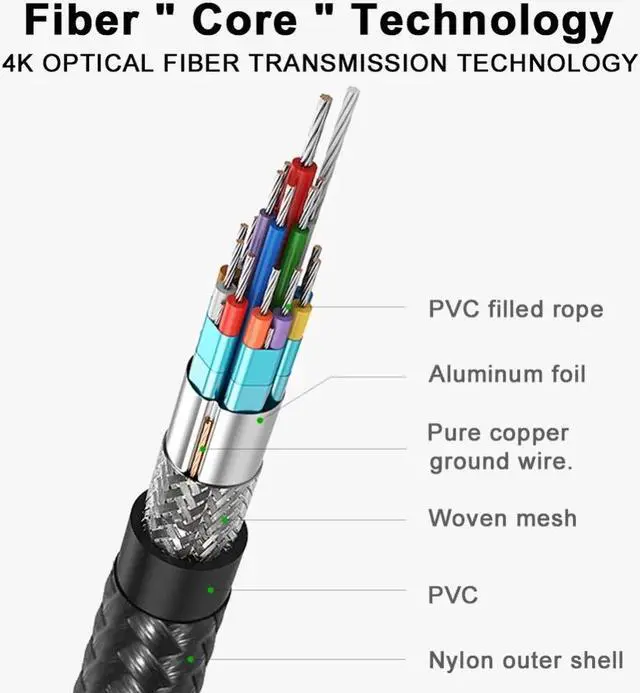 Fiber " Core " Technology
4K OPTICAL FIBER TRANSMISSION TECHNOLOGY

PVC filled rope

Aluminum foil

Pure copper ground wire.

Woven mesh

PVC

Nylon outer shell