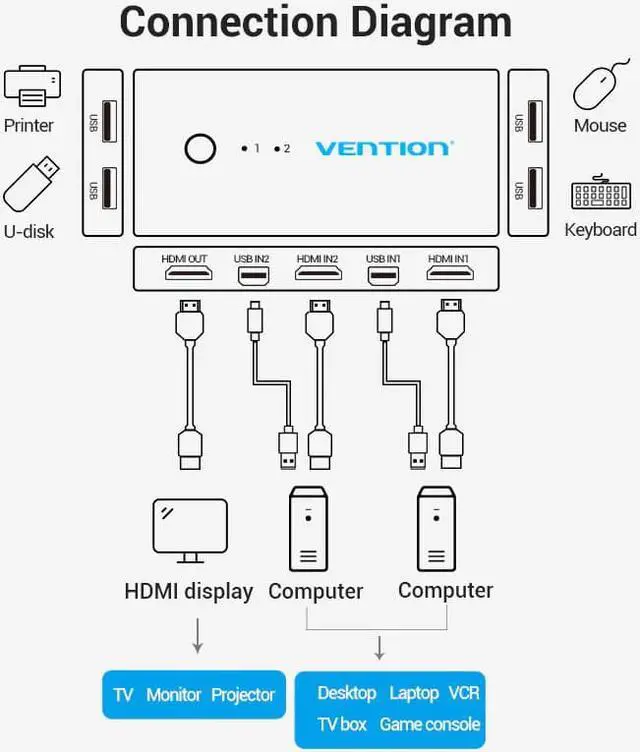 Connection Diagram

Printer

U-disk

USB

USB

1 2

VENTION

USB

USB

Mouse

Keyboard

HDMI OUT USB IN2 HDMI IN2 USB IN1 HDMI IN1

HDMI display Computer Computer

TV Monitor Projector

Desktop Laptop VCR
TV box Game console