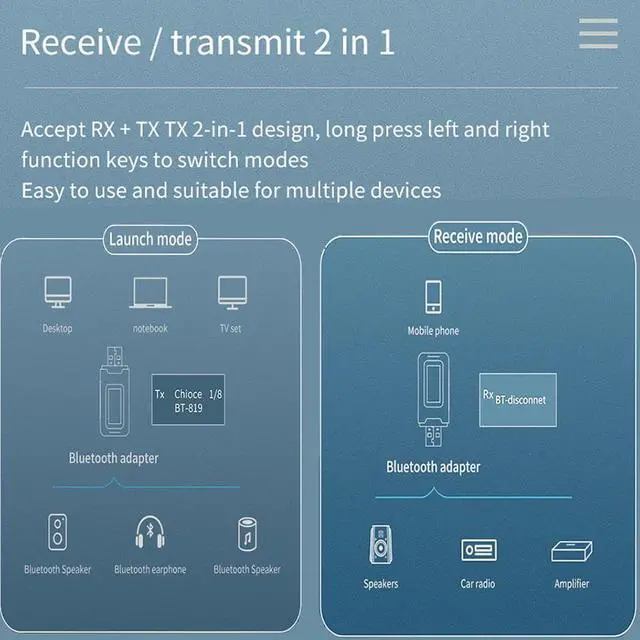 Receive / transmit 2 in 1

Accept RX + TX TX 2-in-1 design, long press left and right function keys to switch modes
Easy to use and suitable for multiple devices

Launch mode

Desktop
notebook
TV set

Tx Chioce 1/8
BT-819

Bluetooth adapter

Bluetooth Speaker
Bluetooth earphone
Bluetooth Speaker

Receive mode

Mobile phone

Rx BT-disconnet

Bluetooth adapter

Speakers
Car radio
Amplifier