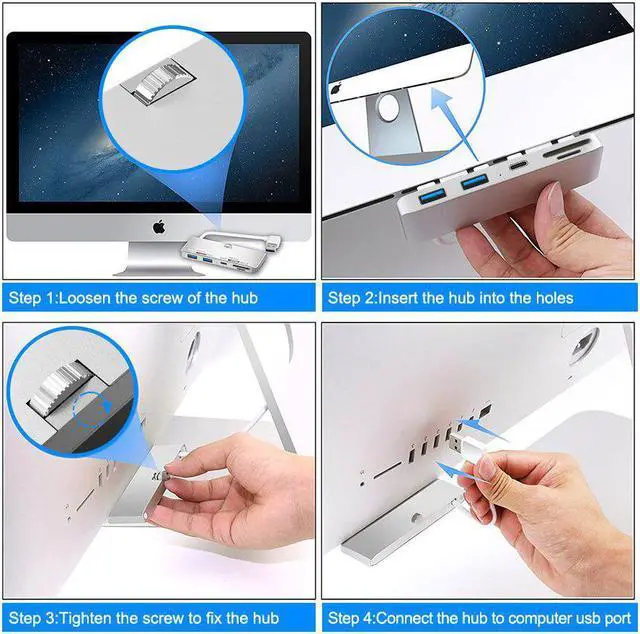 Step 1:Loosen the screw of the hub

Step 2:Insert the hub into the holes

Step 3:Tighten the screw to fix the hub

Step 4:Connect the hub to computer usb port