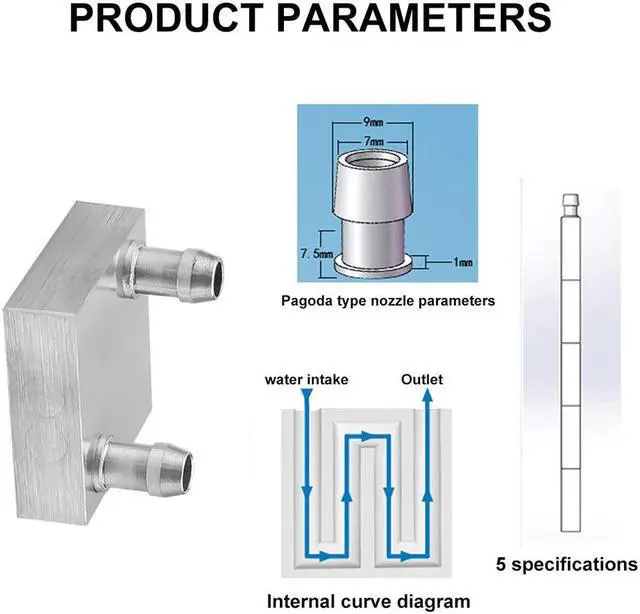 PRODUCT PARAMETERS

9mm
7mm
7.5mm
1mm

Pagoda type nozzle parameters

water intake
Outlet

Internal curve diagram

5 specifications