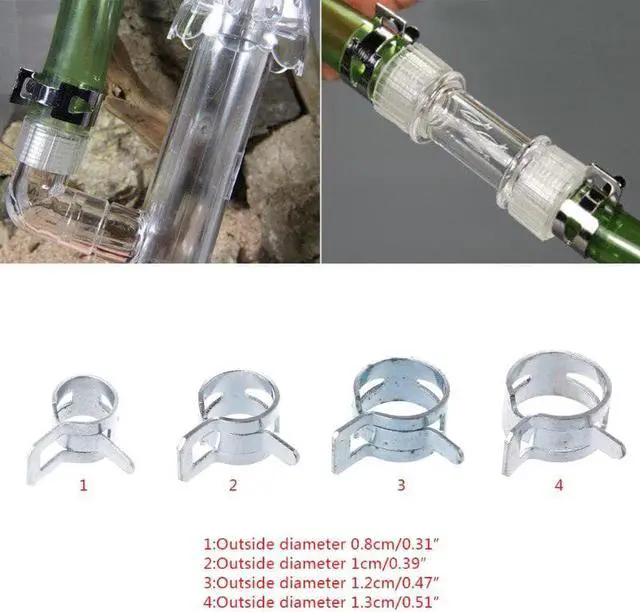 1

2

3

4

1:Outside diameter 0.8cm/0.31"
2:Outside diameter 1cm/0.39"
3:Outside diameter 1.2cm/0.47"
4:Outside diameter 1.3cm/0.51"