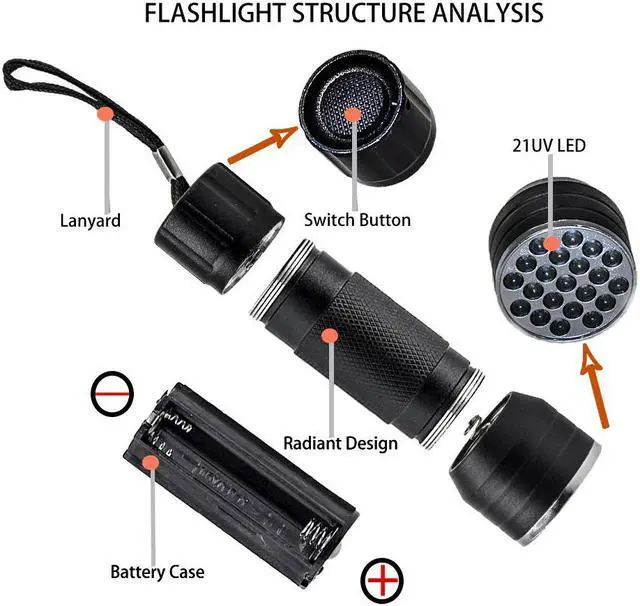 FLASHLIGHT STRUCTURE ANALYSIS

Lanyard

Switch Button

21UV LED

Radiant Design

Battery Case