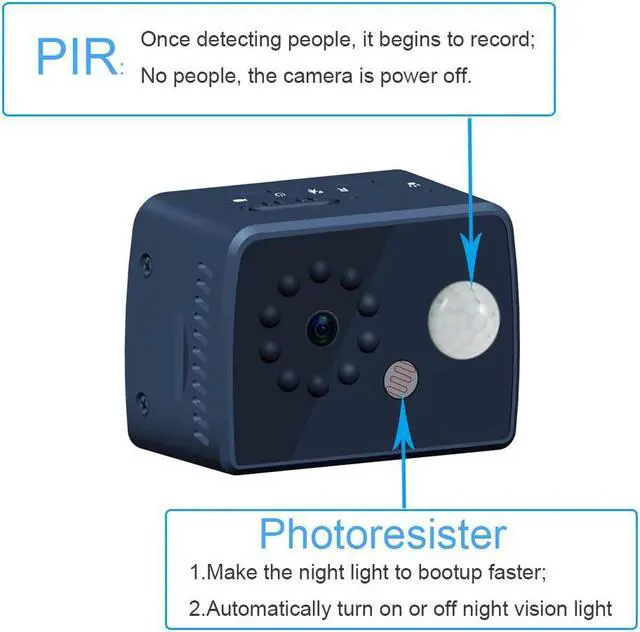 PIR: Once detecting people, it begins to record; No people, the camera is power off.

Photoresister

1.Make the night light to bootup faster;

2.Automatically turn on or off night vision light