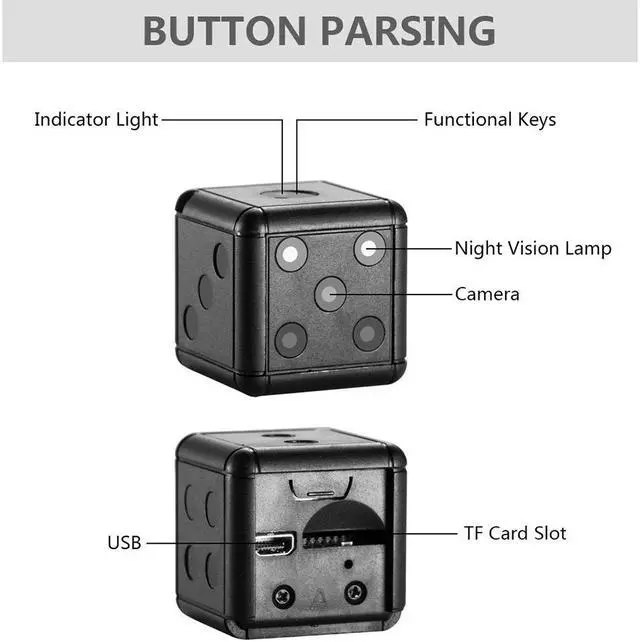 BUTTON PARSING

Indicator Light

Functional Keys

Night Vision Lamp

Camera

USB

TF Card Slot