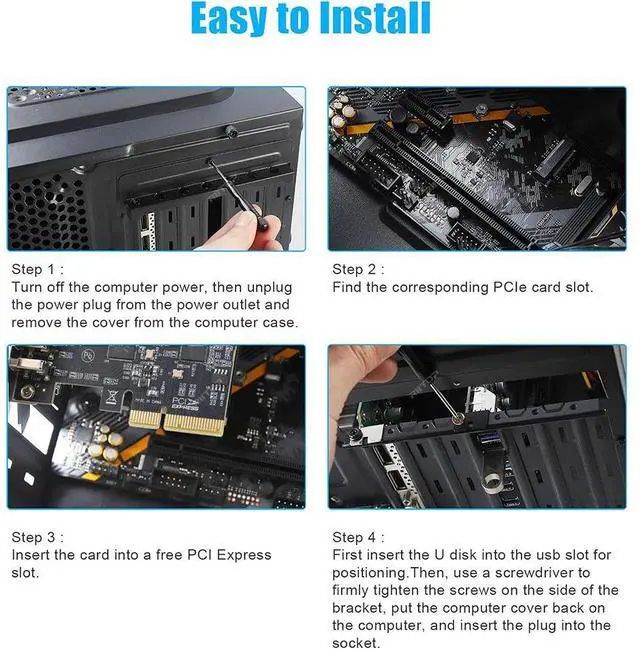 Easy to Install

Step 1 :
Turn off the computer power, then unplug the power plug from the power outlet and remove the cover from the computer case.

Step 2 :
Find the corresponding PCIe card slot.

Step 3 :
Insert the card into a free PCI Express slot.

Step 4 :
First insert the U disk into the usb slot for positioning.Then, use a screwdriver to firmly tighten the screws on the side of the bracket, put the computer cover back on the computer, and insert the plug into the socket.