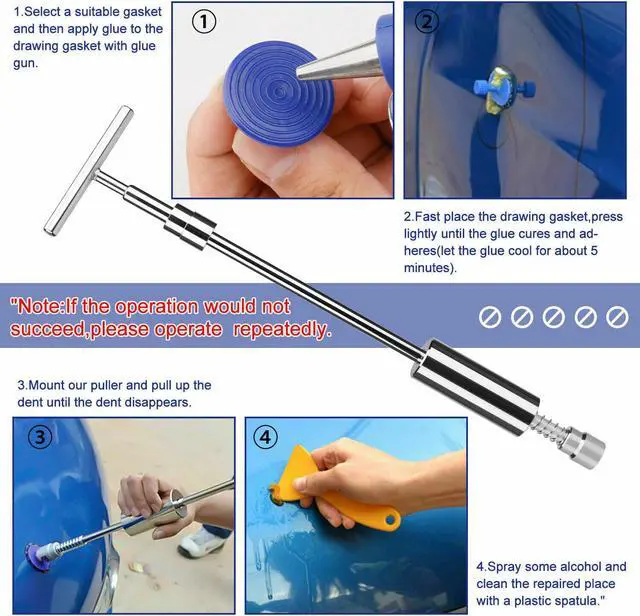 1.Select a suitable gasket and then apply glue to the drawing gasket with glue gun.

①

②

2.Fast place the drawing gasket,press lightly until the glue cures and adheres(let the glue cool for about 5 minutes).

"Note:If the operation would not succeed,please operate repeatedly.

3.Mount our puller and pull up the dent until the dent disappears.

③

④

4.Spray some alcohol and clean the repaired place with a plastic spatula."