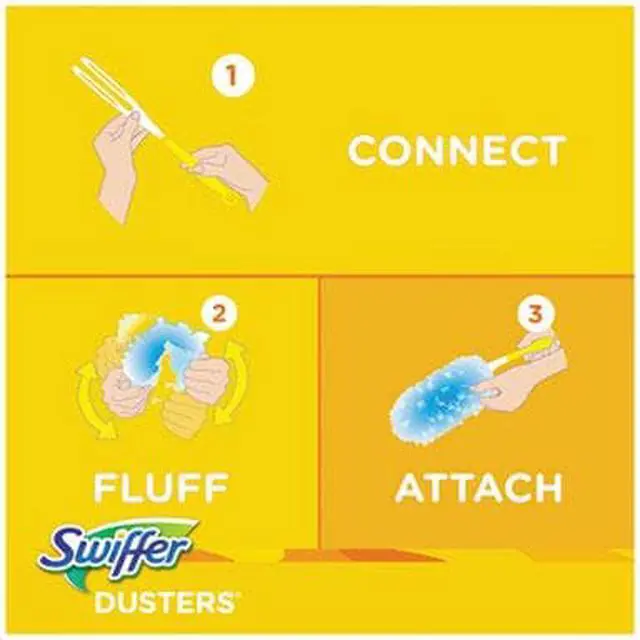 1

CONNECT

2

FLUFF

3

ATTACH

Swiffer

DUSTERS®