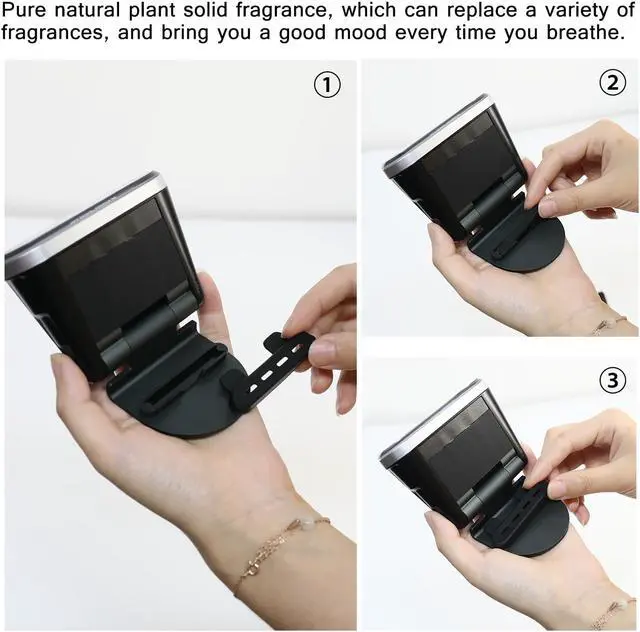 Pure natural plant solid fragrance, which can replace a variety of fragrances, and bring you a good mood every time you breathe.

①

②

③