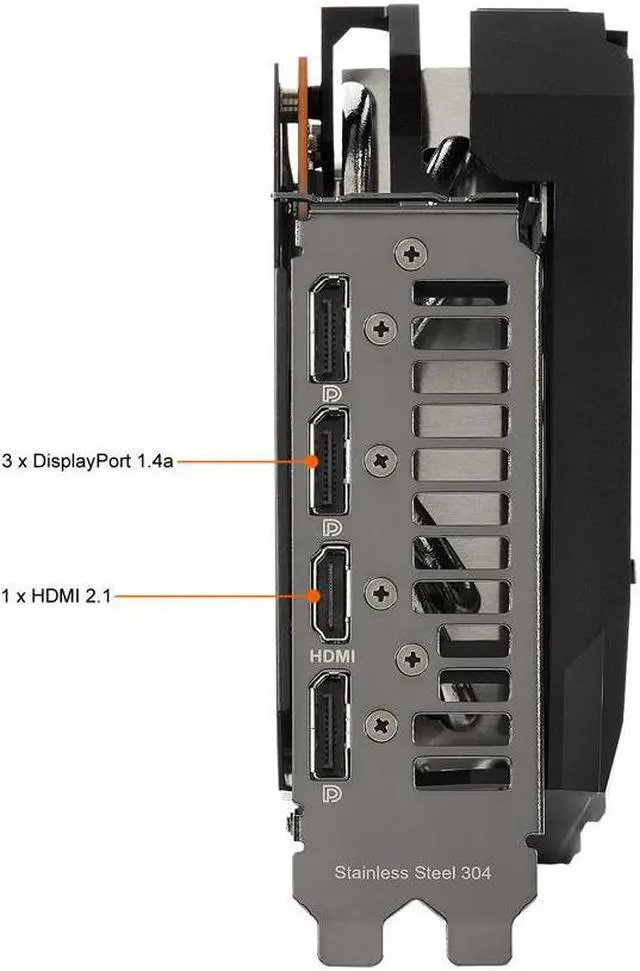 3 x DisplayPort 1.4a

1 x HDMI 2.1

HDMI

Stainless Steel 304