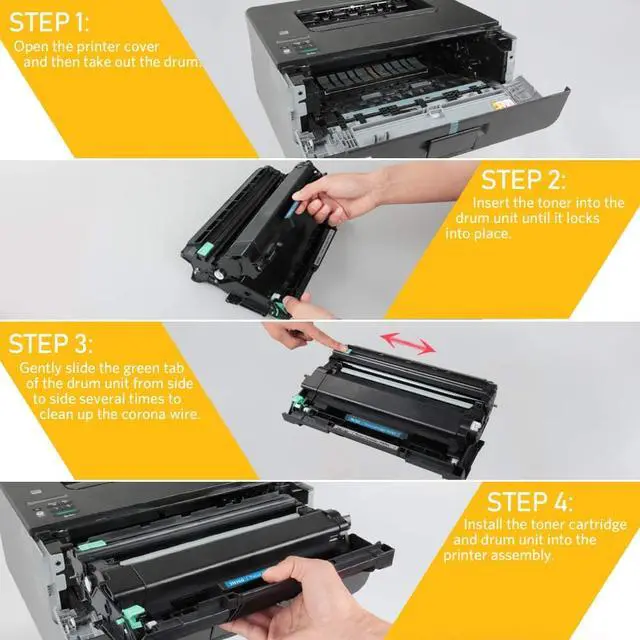 STEP 1:
Open the printer cover and then take out the drum.

STEP 2:
Insert the toner into the drum unit until it locks into place.

STEP 3:
Gently slide the green tab of the drum unit from side to side several times to clean up the corona wire.

STEP 4:
Install the toner cartridge and drum unit into the printer assembly.