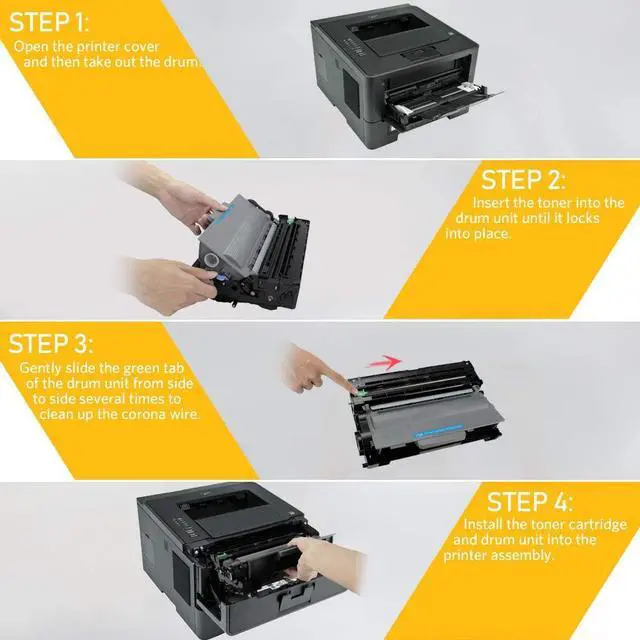 STEP 1:
Open the printer cover and then take out the drum.

STEP 2:
Insert the toner into the drum unit until it locks into place.

STEP 3:
Gently slide the green tab of the drum unit from side to side several times to clean up the corona wire.

STEP 4:
Install the toner cartridge and drum unit into the printer assembly.