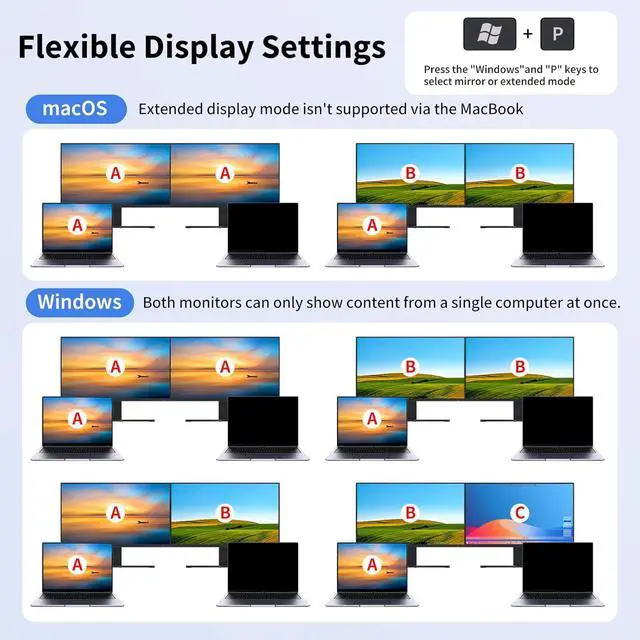 Flexible Display Settings

+ P

Press the "Windows"and "P" keys to select mirror or extended mode

macOS Extended display mode isn't supported via the MacBook

A A A

B B A

Windows Both monitors can only show content from a single computer at once.

A A A

B B A

A B A

B C A