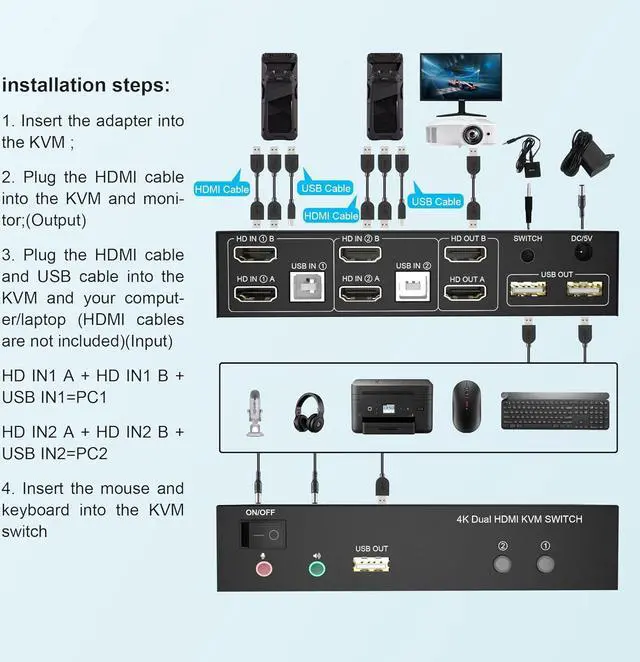 installation steps:

1. Insert the adapter into the KVM ;

2. Plug the HDMI cable into the KVM and monitor;(Output)

3. Plug the HDMI cable and USB cable into the KVM and your computer/laptop (HDMI cables are not included)(Input)

HD IN1 A + HD IN1 B + USB IN1=PC1

HD IN2 A + HD IN2 B + USB IN2=PC2

4. Insert the mouse and keyboard into the KVM switch

HDMI Cable
USB Cable
HDMI Cable
USB Cable

HD IN ① B
HD IN ① A
USB IN ①
HD IN ② B
HD IN ② A
USB IN ②
HD OUT B
HD OUT A
SWITCH
DC/5V
USB OUT

ON/OFF
USB OUT
4K Dual HDMI KVM SWITCH
②
①