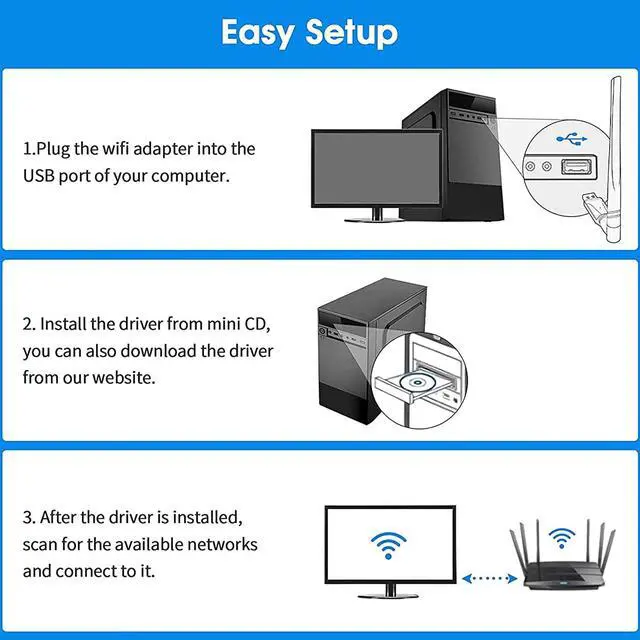 Easy Setup

1.Plug the wifi adapter into the USB port of your computer.

2. Install the driver from mini CD, you can also download the driver from our website.

3. After the driver is installed, scan for the available networks and connect to it.