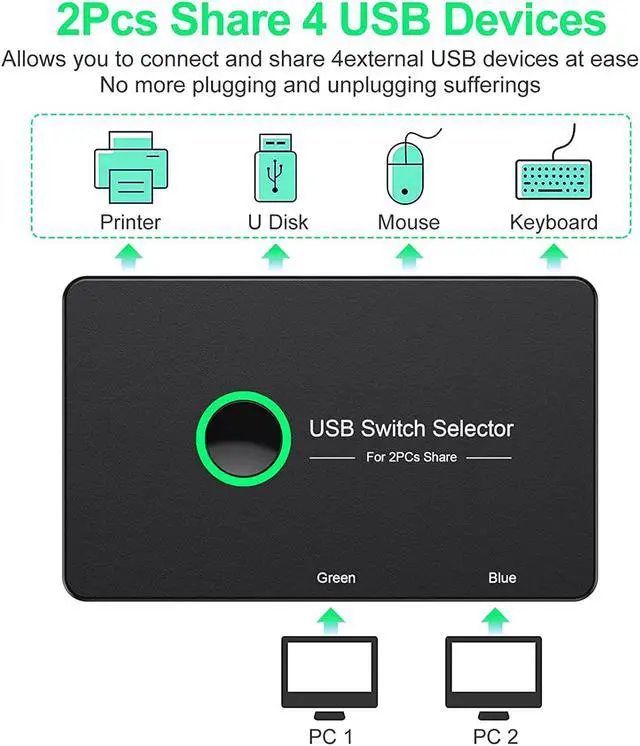 2Pcs Share 4 USB Devices

Allows you to connect and share 4external USB devices at ease
No more plugging and unplugging sufferings

Printer U Disk Mouse Keyboard

USB Switch Selector
For 2PCs Share

Green Blue

PC 1 PC 2