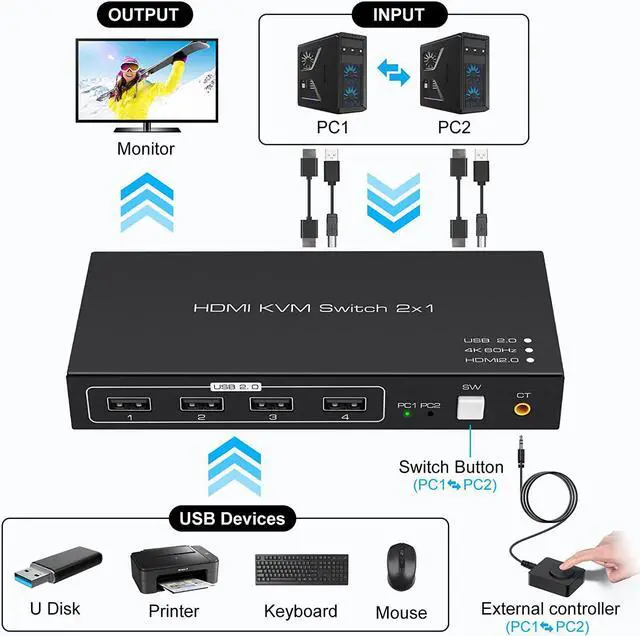 OUTPUT

Monitor

INPUT

PC1

PC2

HDMI KVM Switch 2x1

USB 2.0
4K 60Hz
HDMI2.0

USB 2.0

1 2 3 4

PC1 PC2

SW

CT

Switch Button
(PC1⇆PC2)

USB Devices

U Disk

Printer

Keyboard

Mouse

External controller
(PC1⇆PC2)